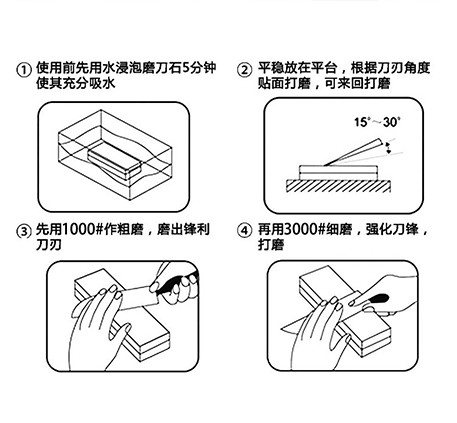 ① 使用前先用水浸泡磨刀石5分钟使其充分吸水

② 平稳放在平台，根据刀刃角度贴面打磨，可来回打磨

15°～30°

③ 先用1000#作粗磨，磨出锋利刀刃

④ 再用3000#细磨，强化刀锋，打磨